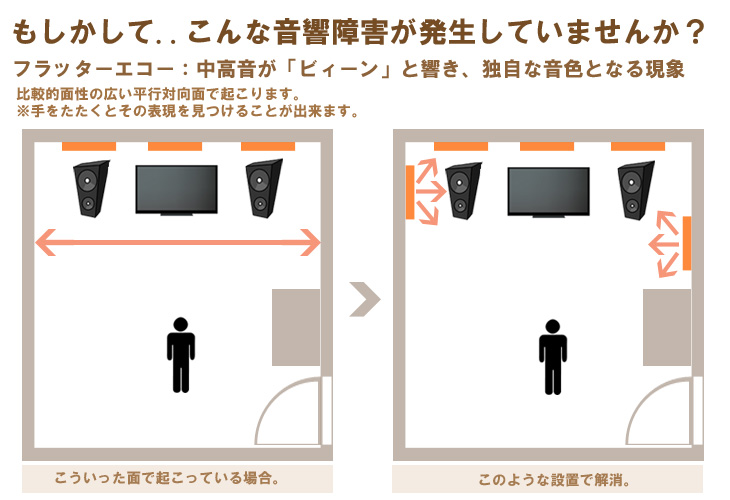 もしかして..こんな音響障害が発生していませんか？

フラッターエコー：中高音が「ビィーン」と響き、独自な音色となる現象

比較的面性の広い平行対向面で起こります。
※手をたたくとその表現を見つけることが出来ます。

こういった面で起こっている場合。

このような設置で解消。